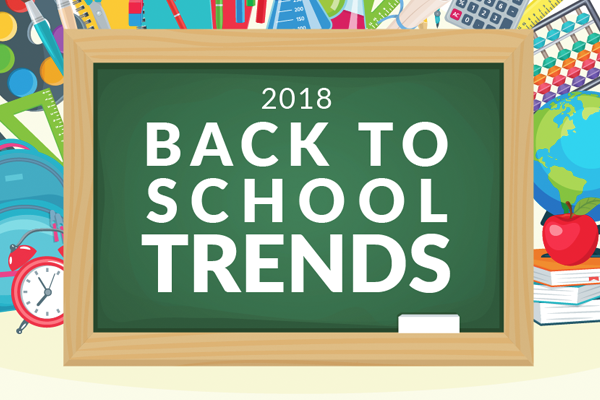 2018
BACK TO SCHOOL TRENDS